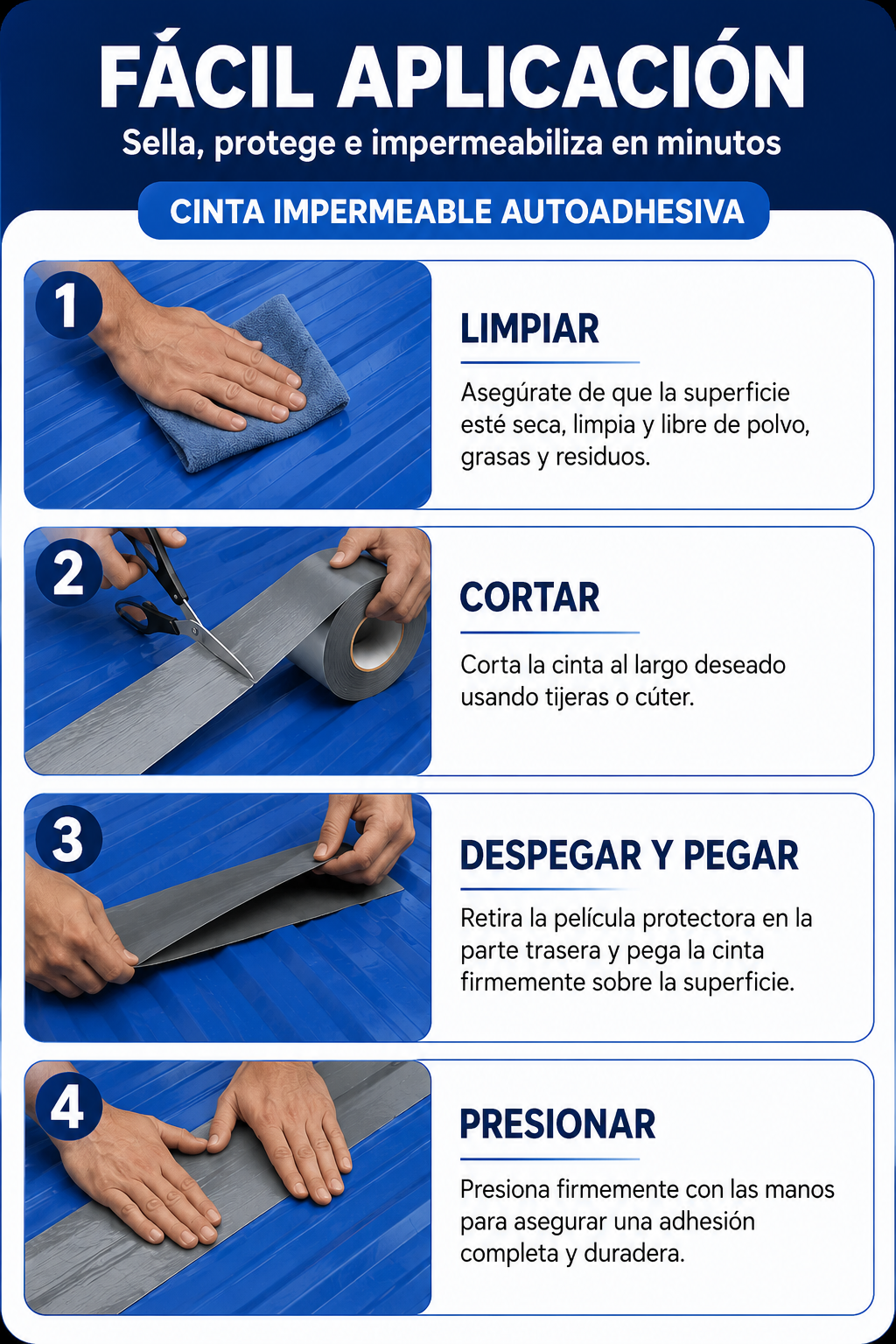 FÁCIL APLICACIÓN

Sella, protege e impermeabiliza en minutos

CINTA IMPERMEABLE AUTOADHESIVA

1

LIMPIAR

Asegúrate de que la superficie esté seca, limpia y libre de polvo, grasas y residuos.

2

CORTAR

Corta la cinta al largo deseado usando tijeras o cúter.

3

DESPEGAR Y PEGAR

Retira la película protectora en la parte trasera y pega la cinta firmemente sobre la superficie.

4

PRESIONAR

Presiona firmemente con las manos para asegurar una adhesión completa y duradera.